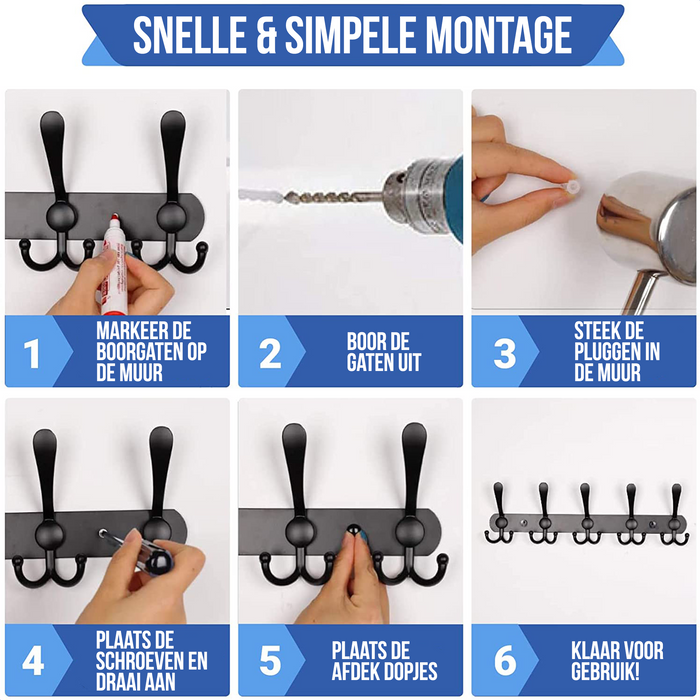 SNELLE & SIMPELE MONTAGE

1 MARKEER DE BOORGATEN OP DE MUUR

2 BOOR DE GATEN UIT

3 STEEK DE PLUGGEN IN DE MUUR

4 PLAATS DE SCHROEVEN EN DRAAI AAN

5 PLAATS DE AFDEK DOPJES

6 KLAAR VOOR GEBRUIK!