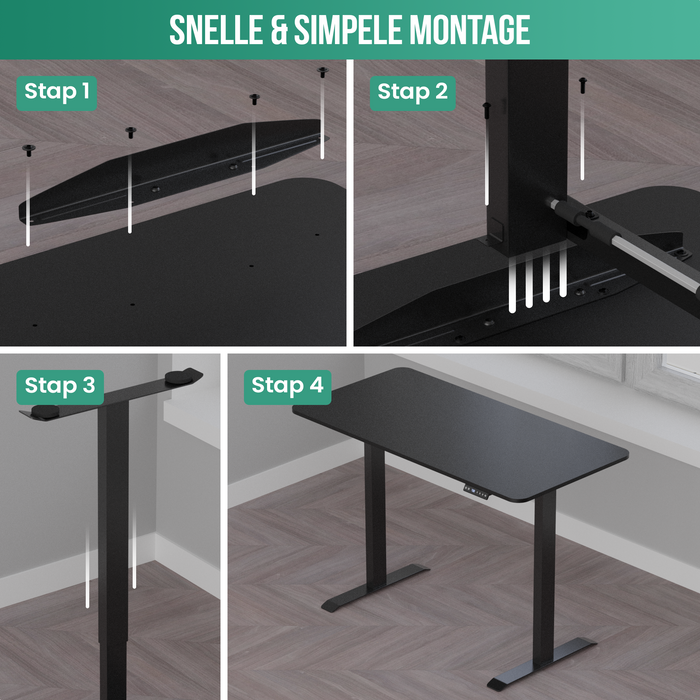 SNELLE & SIMPELE MONTAGE

Stap 1

Stap 2

Stap 3

Stap 4