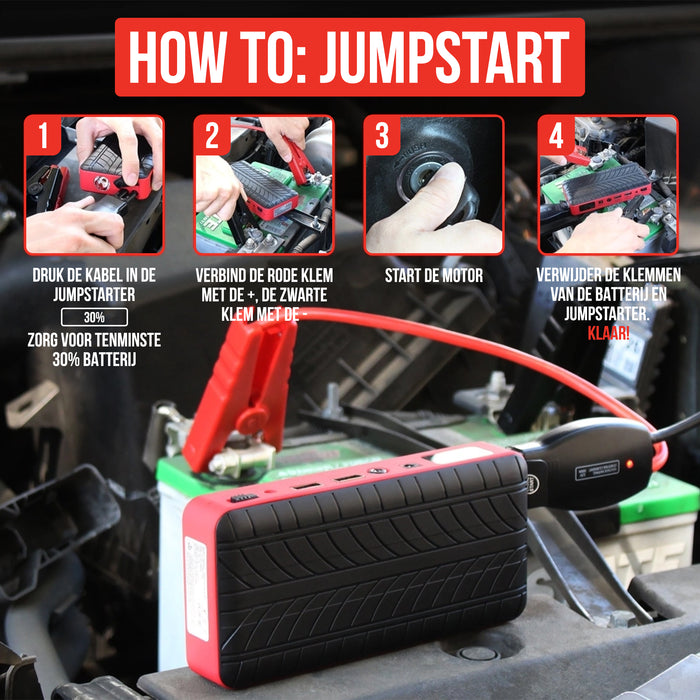 HOW TO: JUMPSTART

1

DRUK DE KABEL IN DE JUMPSTARTER

30%

ZORG VOOR TENMINSTE 30% BATTERIJ

2

VERBIND DE RODE KLEM MET DE +, DE ZWARTE KLEM MET DE -

3

START DE MOTOR

4

VERWIJDER DE KLEMMEN VAN DE BATTERIJ EN JUMPSTARTER. KLAAR!