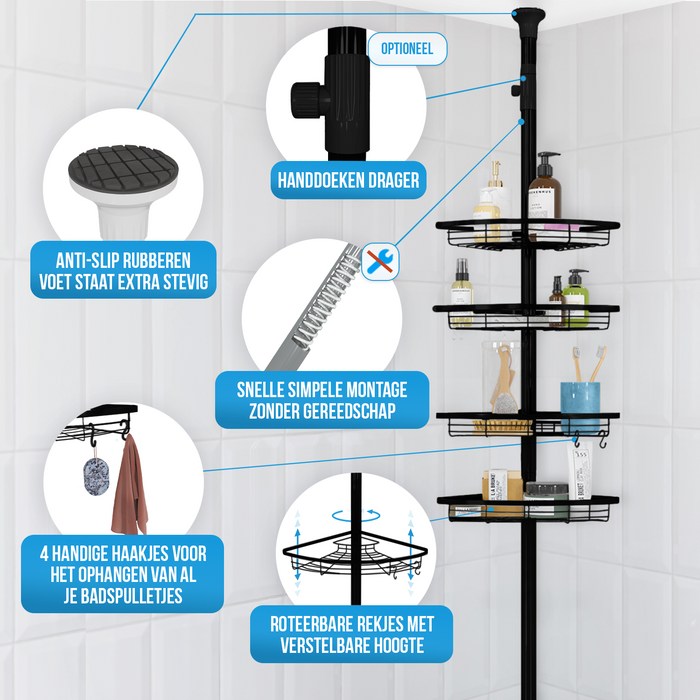 OPTIONEEL

HANDDOEKEN DRAGER

ANTI-SLIP RUBBEREN VOET STAAT EXTRA STEVIG

SNELLE SIMPELE MONTAGE ZONDER GEREEDSCHAP

4 HANDIGE HAAKJES VOOR HET OPHANGEN VAN AL JE BADSPULLETJES

ROTEERBARE REKJES MET VERSTELBARE HOOGTE