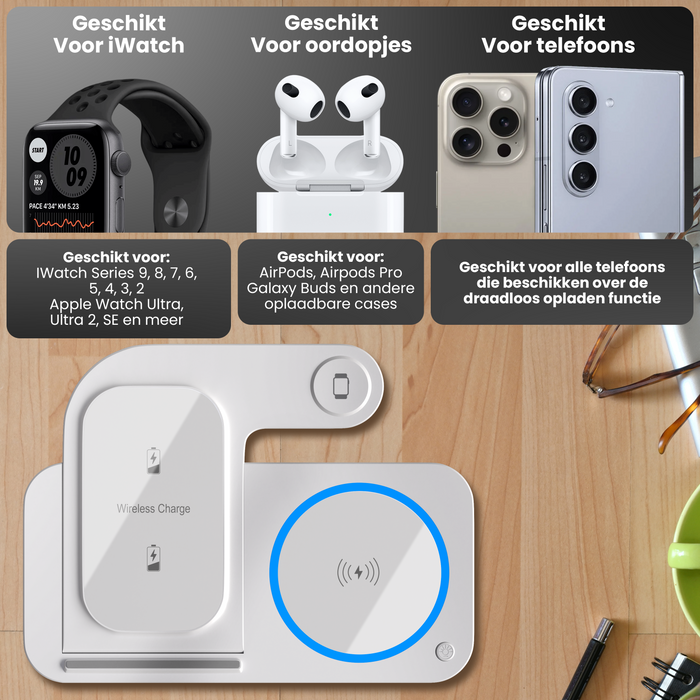 Geschikt Voor iWatch

Geschikt Voor oordopjes

Geschikt Voor telefoons

START
10
09
SEP
19.9
KM
PACE 4'34" KM 5.23

L R

Geschikt voor:
IWatch Series 9, 8, 7, 6, 5, 4, 3, 2
Apple Watch Ultra, Ultra 2, SE en meer

Geschikt voor:
AirPods, Airpods Pro
Galaxy Buds en andere oplaadbare cases

Geschikt voor alle telefoons die beschikken over de draadloos opladen functie

Wireless Charge